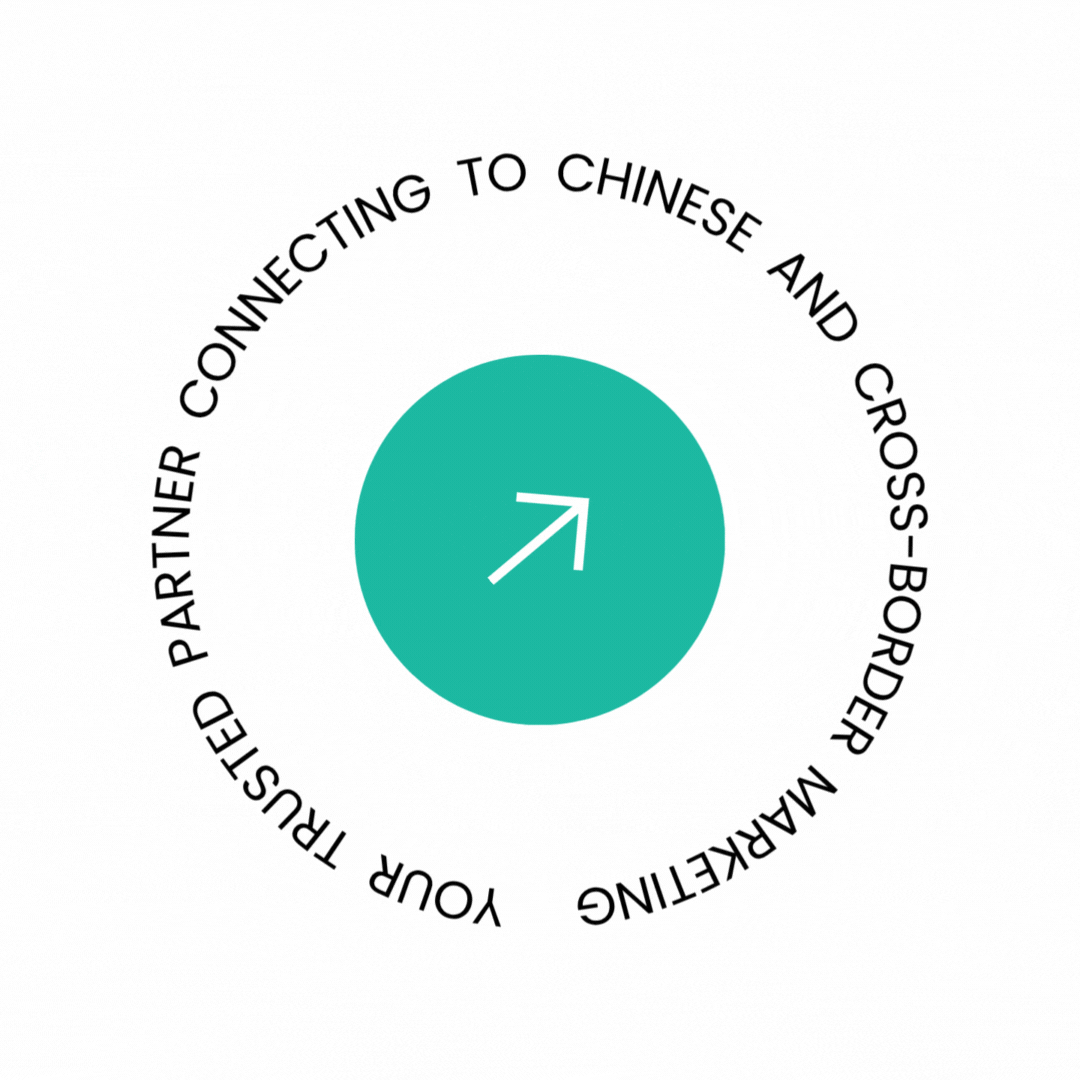 YOUR TRUSTED PARTNER CONNECTING TO CHINESE AND CROSS-BORDER MARKETING